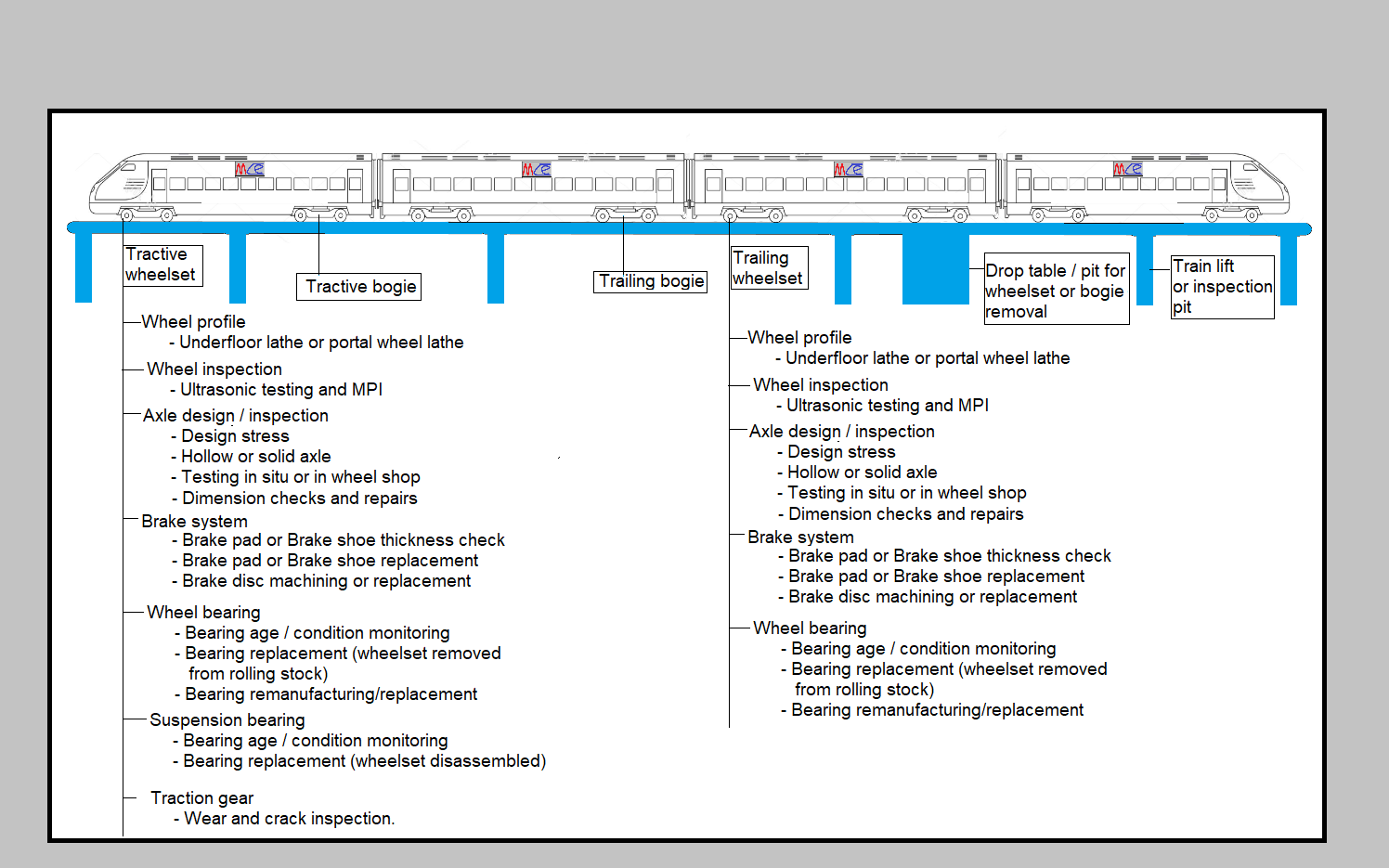 Tractive wheelset

Tractive bogie

Trailing bogie

Trailing wheelset

Drop table / pit for wheelset or bogie removal

Train lift or inspection pit

Wheel profile
- Underfloor lathe or portal wheel lathe
Wheel inspection
- Ultrasonic testing and MPI
Axle design / inspection
- Design stress
- Hollow or solid axle
- Testing in situ or in wheel shop
- Dimension checks and repairs
Brake system
- Brake pad or Brake shoe thickness check
- Brake pad or Brake shoe replacement
- Brake disc machining or replacement
Wheel bearing
- Bearing age / condition monitoring
- Bearing replacement (wheelset removed from rolling stock)
- Bearing remanufacturing/replacement
Suspension bearing
- Bearing age / condition monitoring
- Bearing replacement (wheelset disassembled)
Traction gear
- Wear and crack inspection.

Wheel profile
- Underfloor lathe or portal wheel lathe
Wheel inspection
- Ultrasonic testing and MPI
Axle design / inspection
- Design stress
- Hollow or solid axle
- Testing in situ or in wheel shop
- Dimension checks and repairs
Brake system
- Brake pad or Brake shoe thickness check
- Brake pad or Brake shoe replacement
- Brake disc machining or replacement
Wheel bearing
- Bearing age / condition monitoring
- Bearing replacement (wheelset removed from rolling stock)
- Bearing remanufacturing/replacement